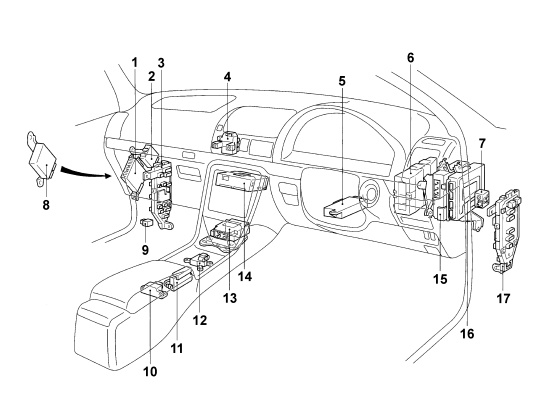 1
2
3
4
5
6
7
8
9
10
11
12
13
14
15
16
17