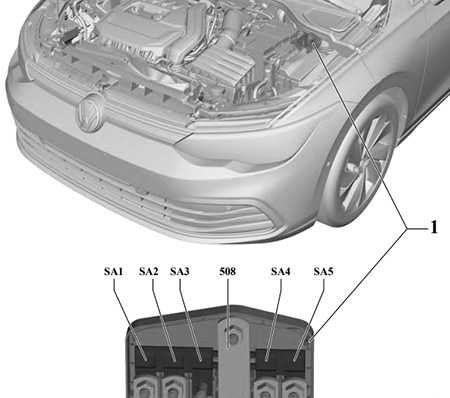 1

SA1 SA2 SA3 508 SA4 SA5