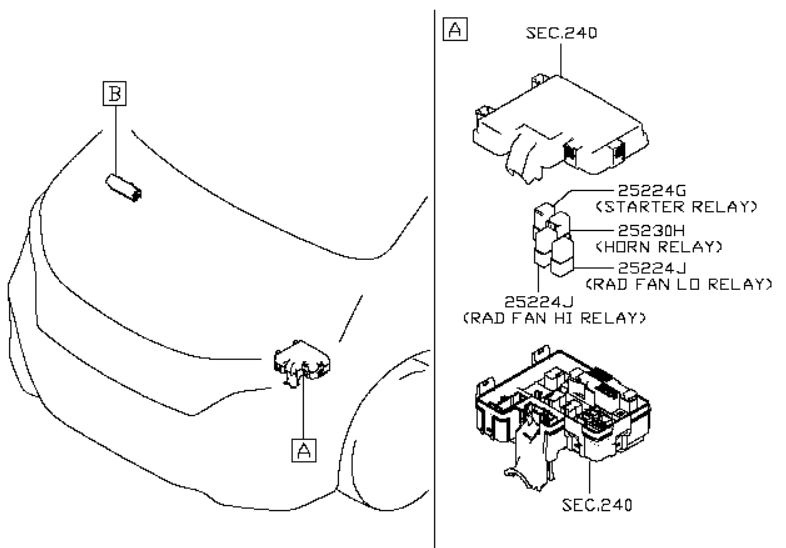 B

A

A

SEC.240

25224G
(STARTER RELAY)

25230H
(HORN RELAY)

25224J
(RAD FAN LO RELAY)

25224J
(RAD FAN HI RELAY)

SEC.240