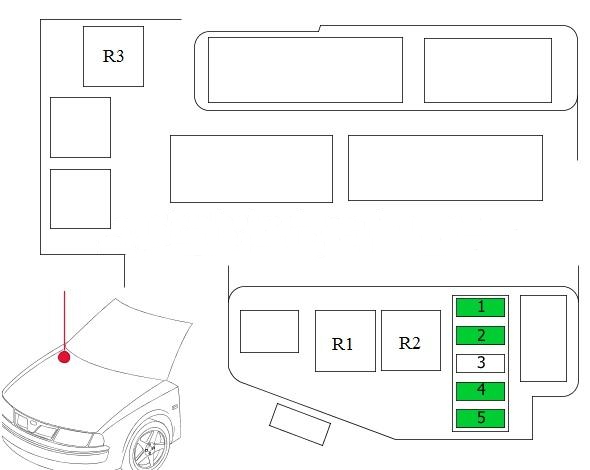 R3

R1

R2

1
2
3
4
5