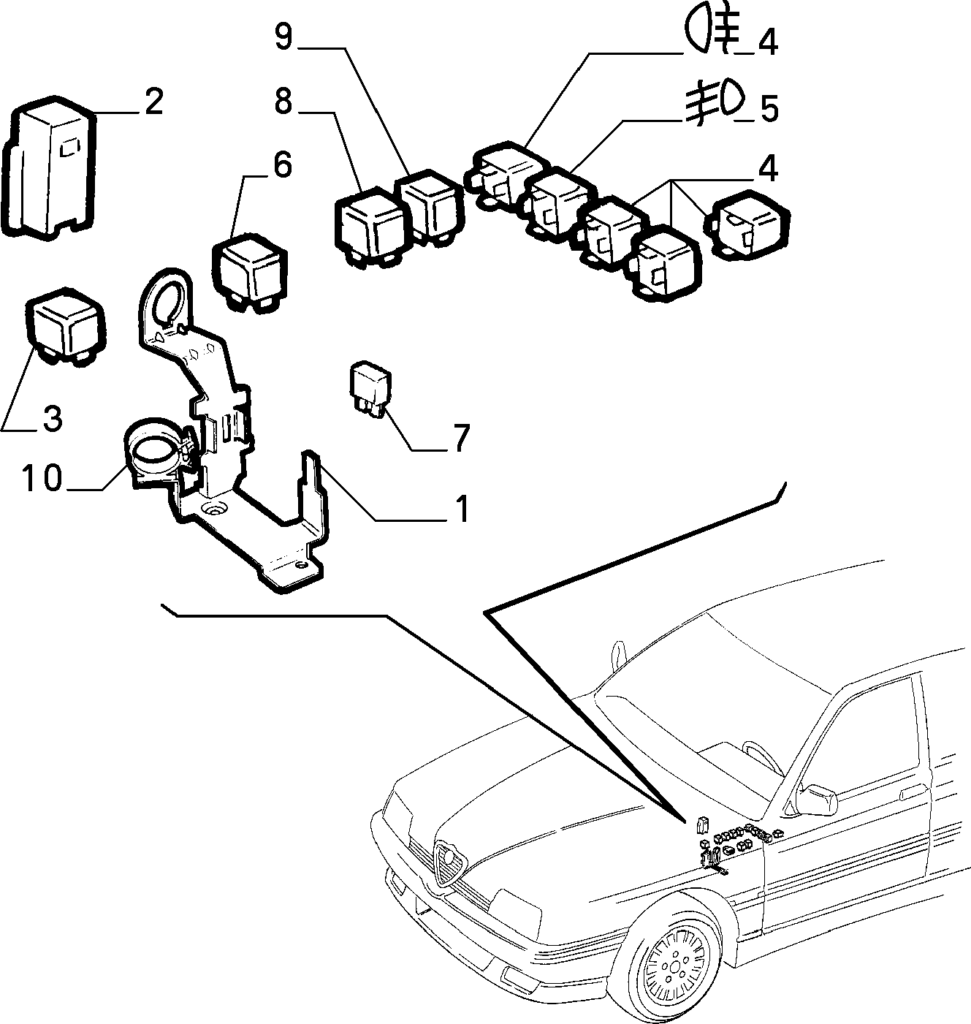 9
4
2
8
5
6
4
3
7
10
1