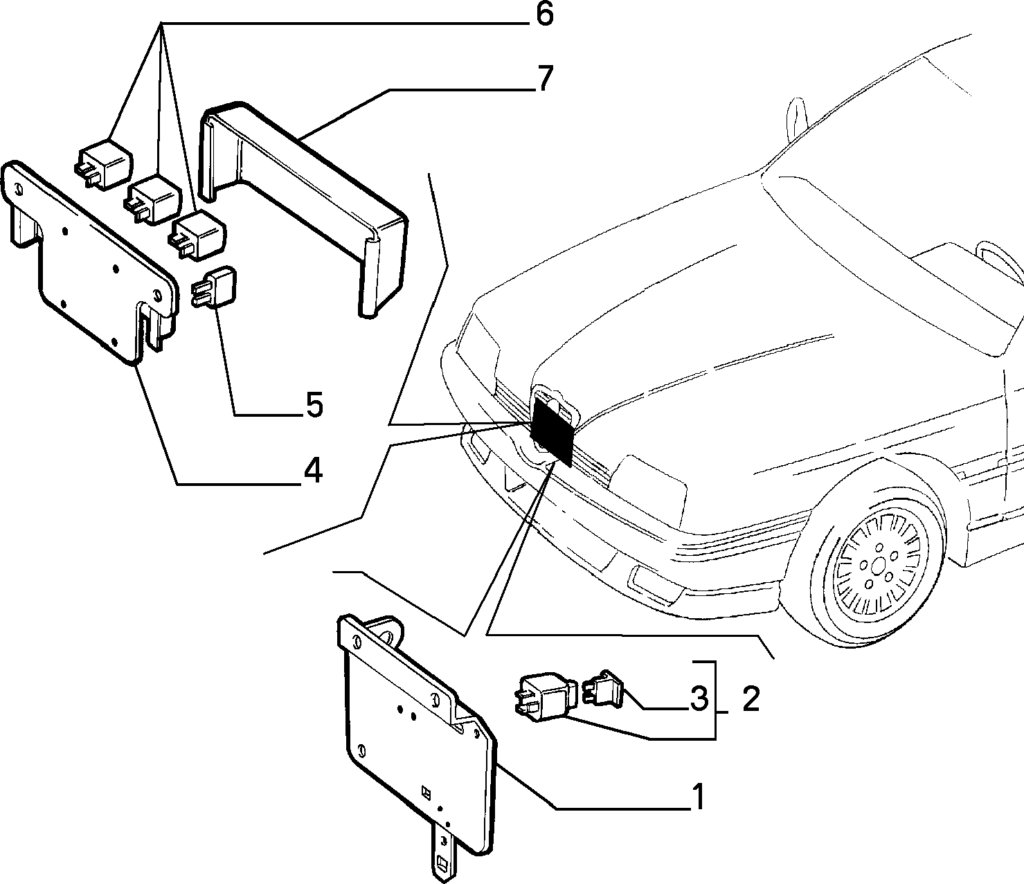 6
7
5
4
3
2
1