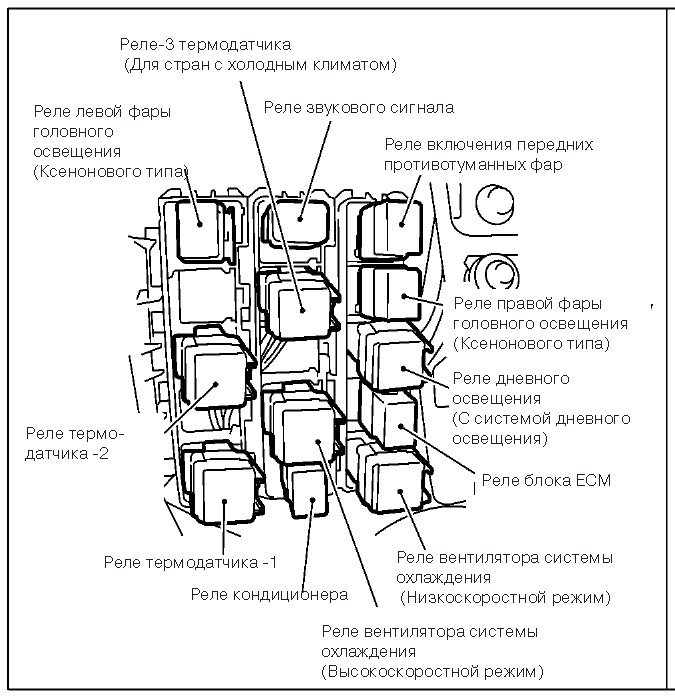 Реле-3 термодатчика
(Для стран с холодным климатом)

Реле левой фары головного освещения (Ксенонового типа)

Реле звукового сигнала

Реле включения передних противотуманных фар

Реле правой фары головного освещения (Ксенонового типа)

Реле дневного освещения (С системой дневного освещения)

Реле термодатчика -2

Реле блока ECM

Реле термодатчика -1

Реле кондиционера

Реле вентилятора системы охлаждения (Низкоскоростной режим)

Реле вентилятора системы охлаждения (Высокоскоростной режим)