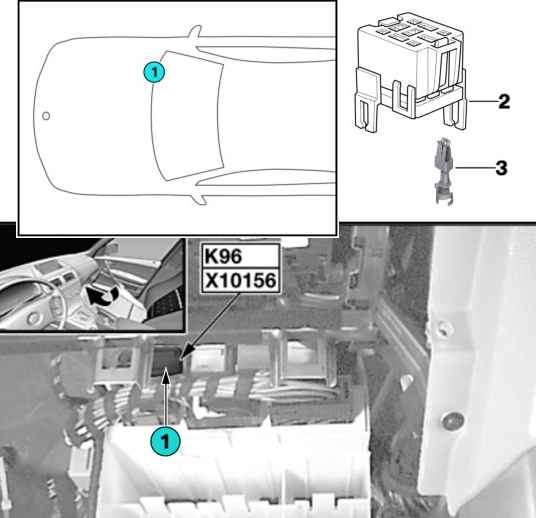 1
2
3
K96
X10156
1