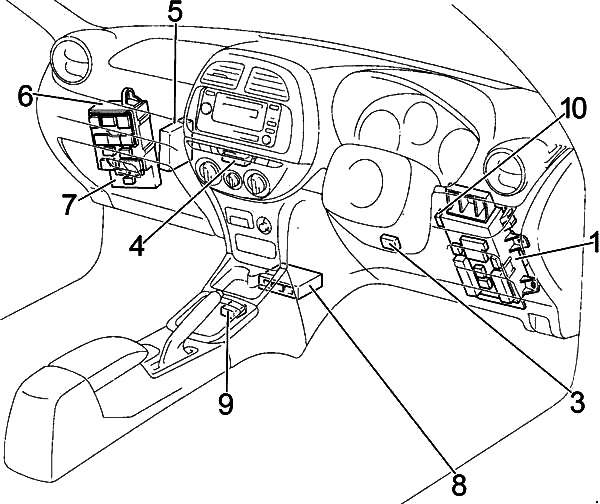 5
6
10
7
4
1
9
3
8