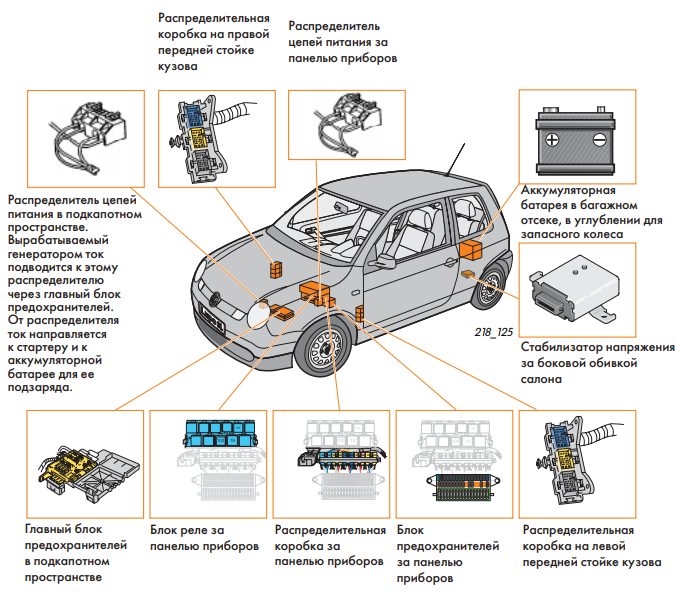 Распределительная коробка на правой передней стойке кузова

Распределитель цепей питания за панелью приборов

Распределитель цепей питания в подкапотном пространстве. Вырабатываемый генератором ток подводится к этому распределителю через главный блок предохранителей. От распределителя ток направляется к стартеру и к аккумуляторной батарее для ее подзаряда.

Аккумуляторная батарея в багажном отсеке, в углублении для запасного колеса

218_125

Стабилизатор напряжения за боковой обивкой салона

Главный блок предохранителей в подкапотном пространстве

Блок реле за панелью приборов

Распределительная коробка за панелью приборов

Блок предохранителей за панелью приборов

Распределительная коробка на левой передней стойке кузова