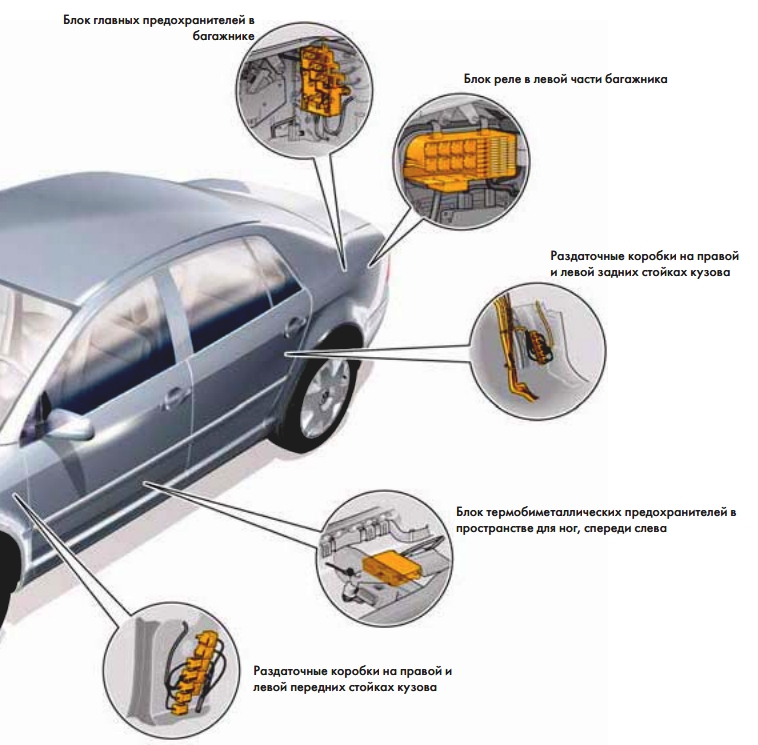 Блок главных предохранителей в багажнике

Блок реле в левой части багажника

Раздаточные коробки на правой и левой задних стойках кузова

Блок термобиметаллических предохранителей в пространстве для ног, спереди слева

Раздаточные коробки на правой и левой передних стойках кузова