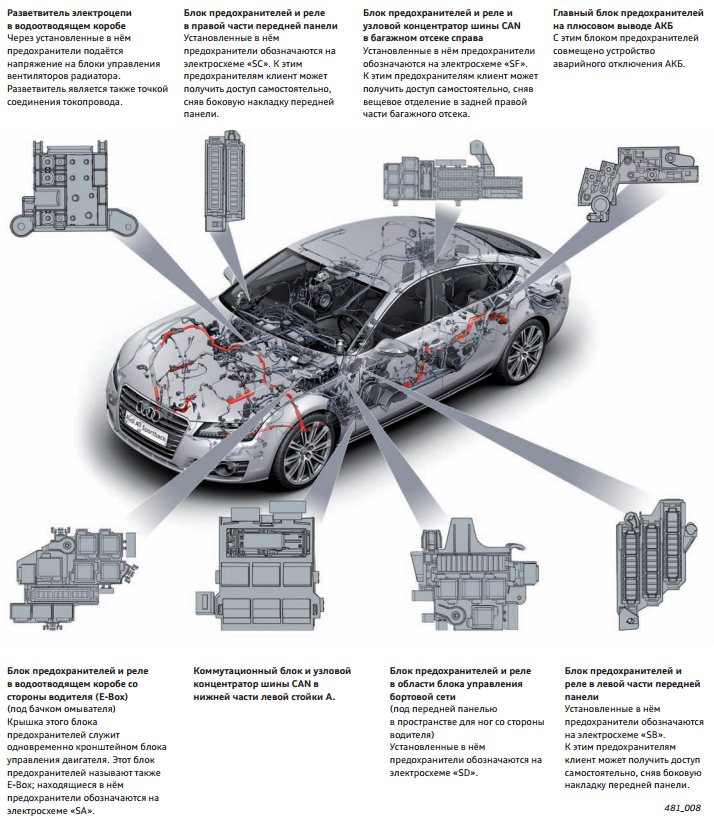 **Разветвитель электроцепи в водоотводящем коробе**
Через установленные в нём предохранители подаётся напряжение на блоки управления вентиляторов радиатора. Разветвитель является также точкой соединения токопровода.

**Блок предохранителей и реле в правой части передней панели**
Установленные в нём предохранители обозначаются на электросхеме «SC». К этим предохранителям клиент может получить доступ самостоятельно, сняв боковую накладку передней панели.

**Блок предохранителей и реле и узловой концентратор шины CAN в багажном отсеке справа**
Установленные в нём предохранители обозначаются на электросхеме «SF». К этим предохранителям клиент может получить доступ самостоятельно, сняв вещевое отделение в задней правой части багажного отсека.

**Главный блок предохранителей на плюсовом выводе АКБ**
С этим блоком предохранителей совмещено устройство аварийного отключения АКБ.

Audi A7 Sportback

**Блок предохранителей и реле в водоотводящем коробе со стороны водителя (E-Box)**
(под бачком омывателя)
Крышка этого блока предохранителей служит одновременно кронштейном блока управления двигателя. Этот блок предохранителей называют также E-Box; находящиеся в нём предохранители обозначаются на электросхеме «SA».

**Коммутационный блок и узловой концентратор шины CAN в нижней части левой стойки A.**

**Блок предохранителей и реле в области блока управления бортовой сети**
(под передней панелью в пространстве для ног со стороны водителя)
Установленные в нём предохранители обозначаются на электросхеме «SD».

**Блок предохранителей и реле в левой части передней панели**
Установленные в нём предохранители обозначаются на электросхеме «SB».
К этим предохранителям клиент может получить доступ самостоятельно, сняв боковую накладку передней панели.

481_008