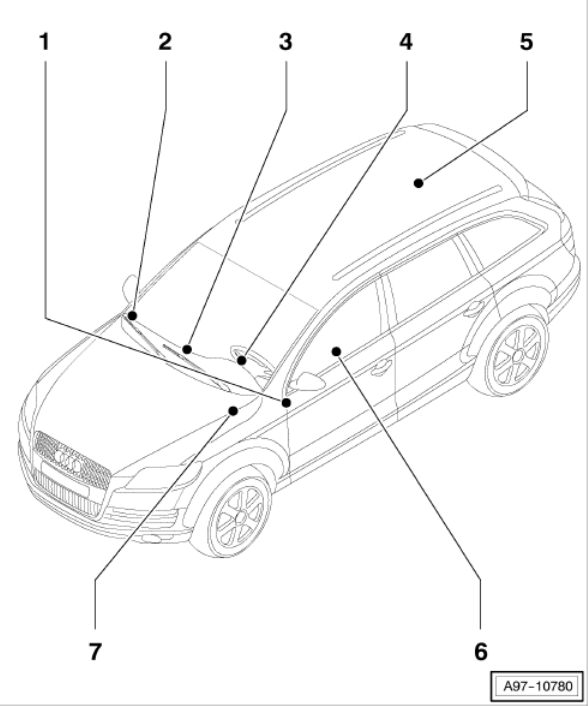 1
2
3
4
5
7
6
A97-10780