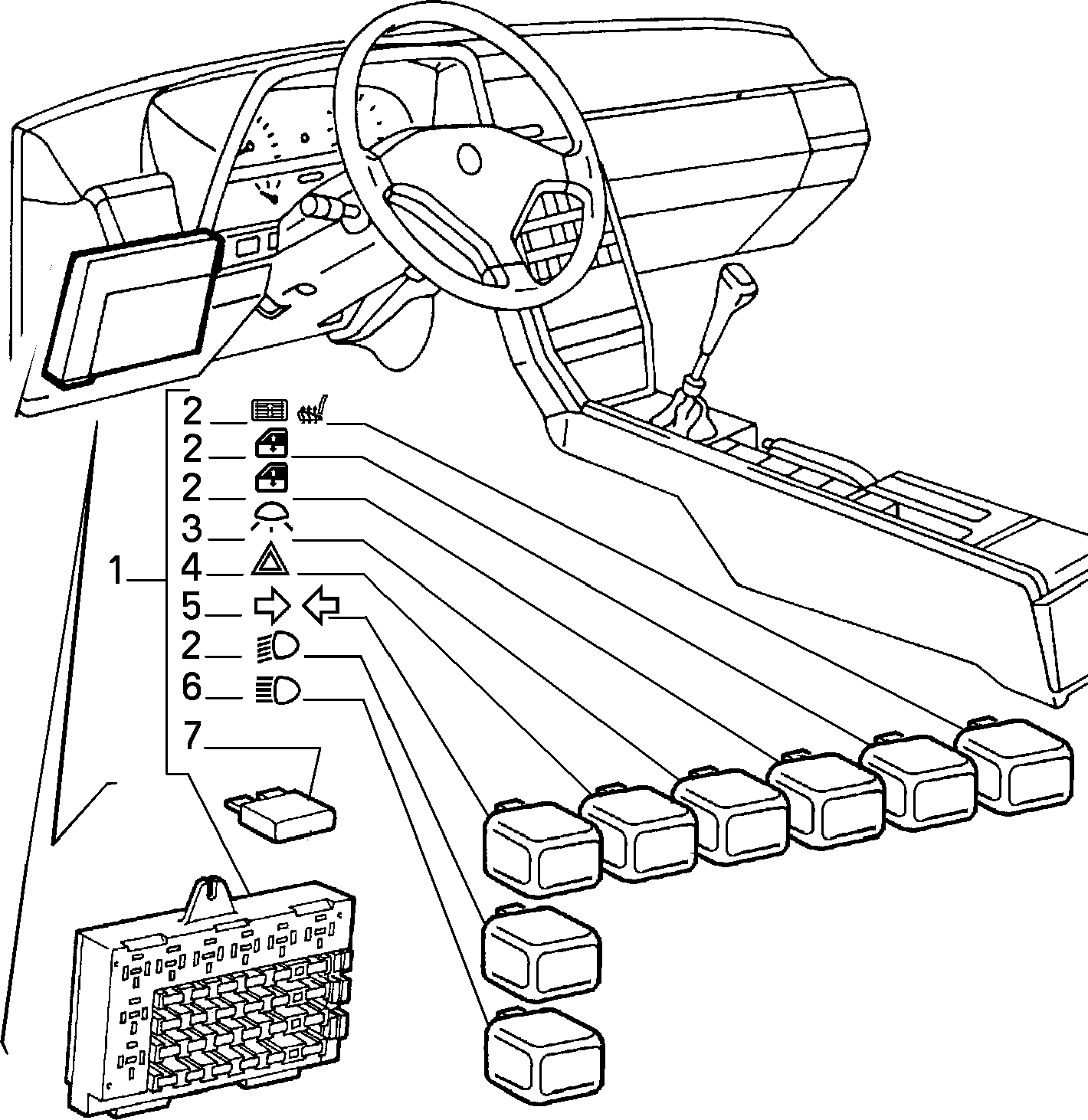 2
2
2
3
1
4
5
2
6
7