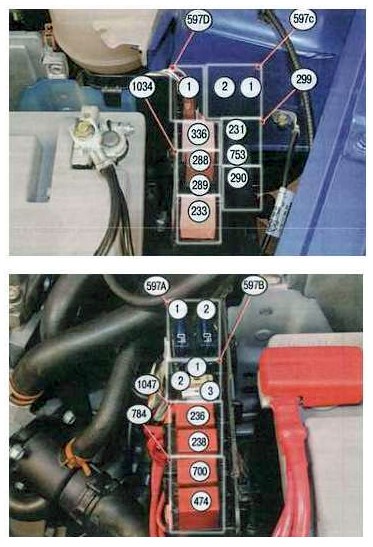 597D
597c
1034
1
2
1
299
336
231
288
753
289
290
233

597A
597B
1
2
1
2
3
1047
784
236
238
700
474