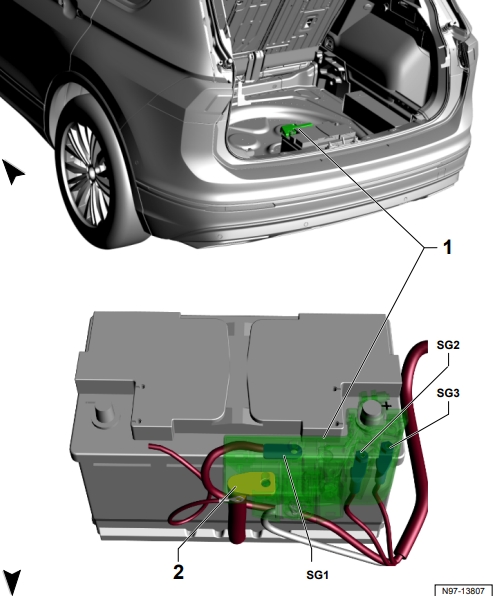 1
SG2
SG3
+
2
SG1
N97-13807