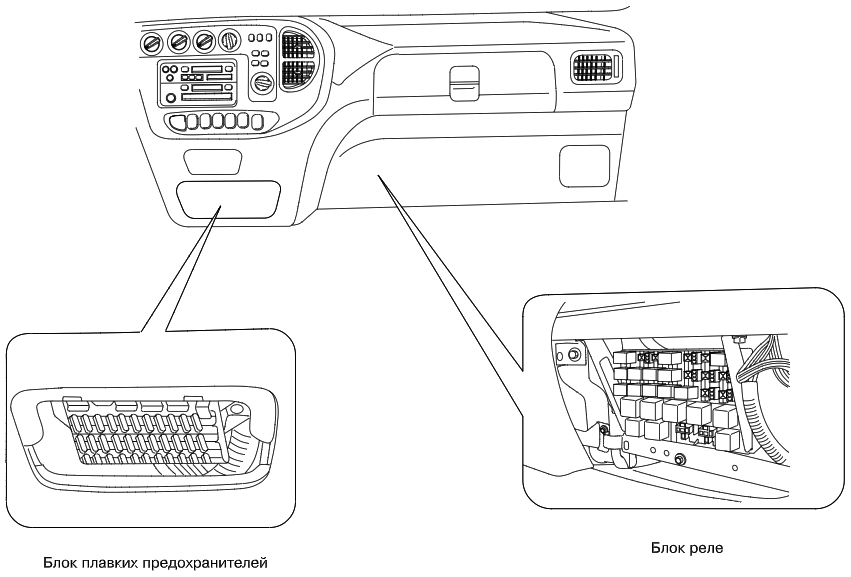 Блок плавких предохранителей

Блок реле