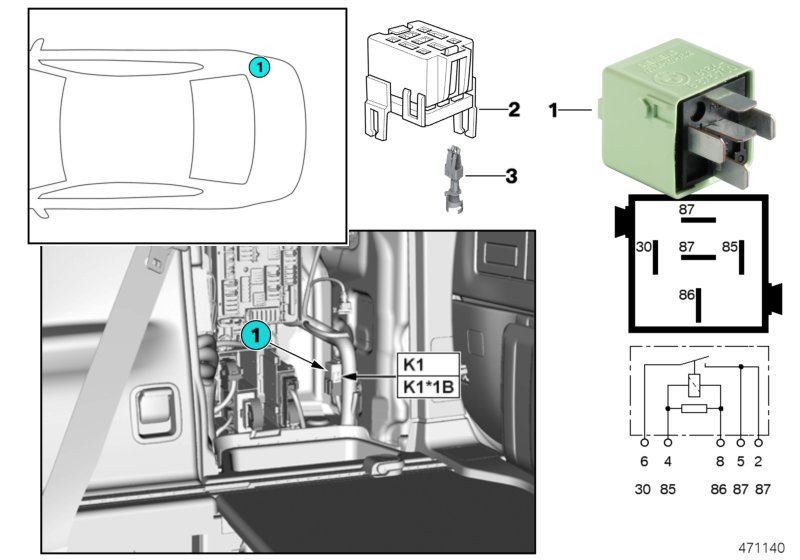 1

2

1

3

87

30

87

85

86

1

K1

K1*1B

6 4 8 5 2

30 85 86 87 87

471140