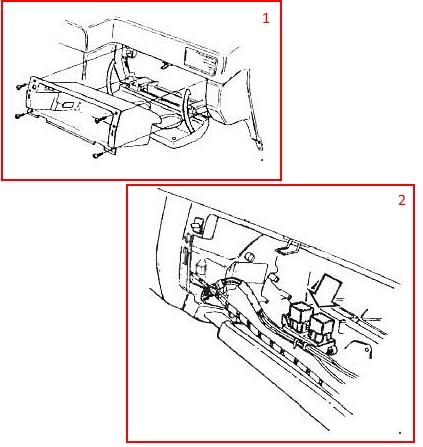 1

2