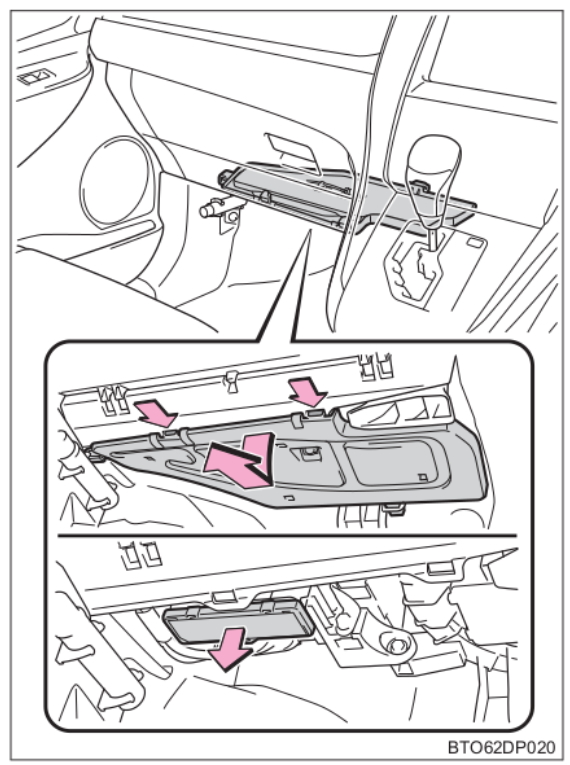 BTO62DP020