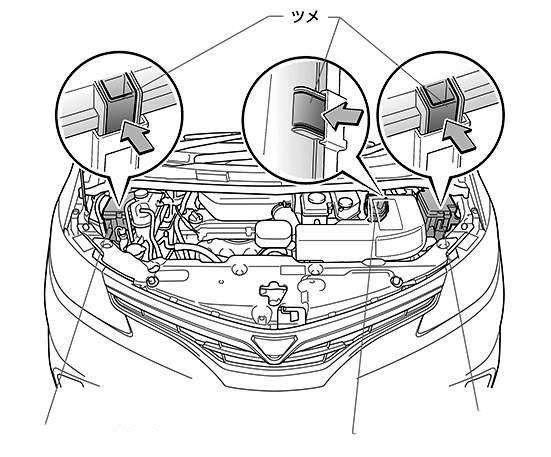 ツメ