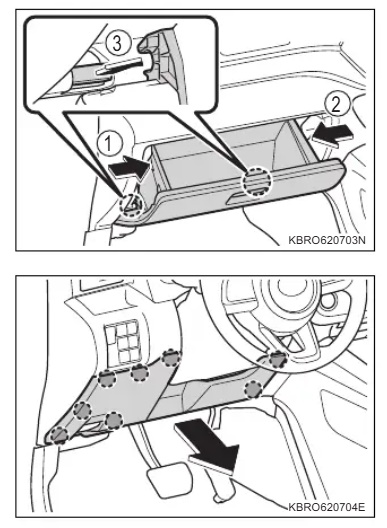 3

2

1

KBRO620703N

KBRO620704E