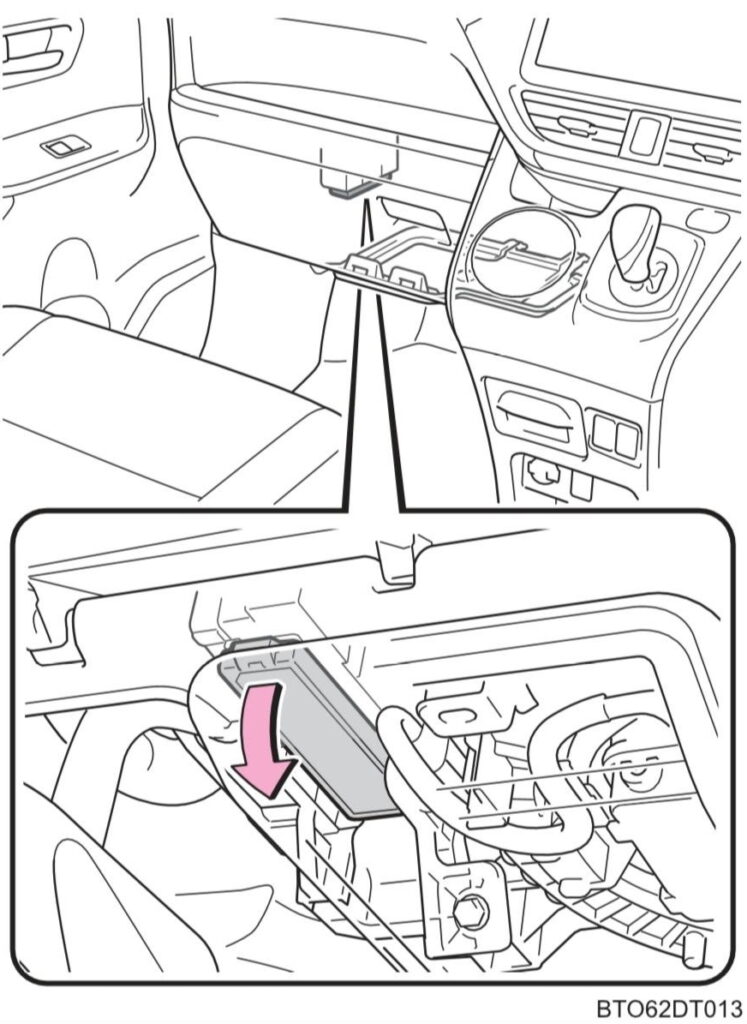 BTO62DT013