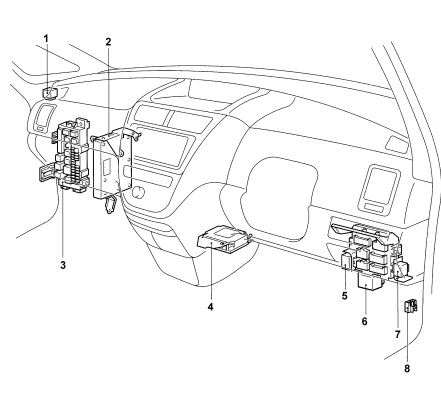 1
2
3
4
5
6
7
8