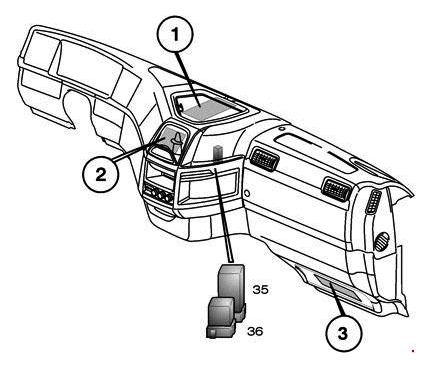 1
2
35
36
3