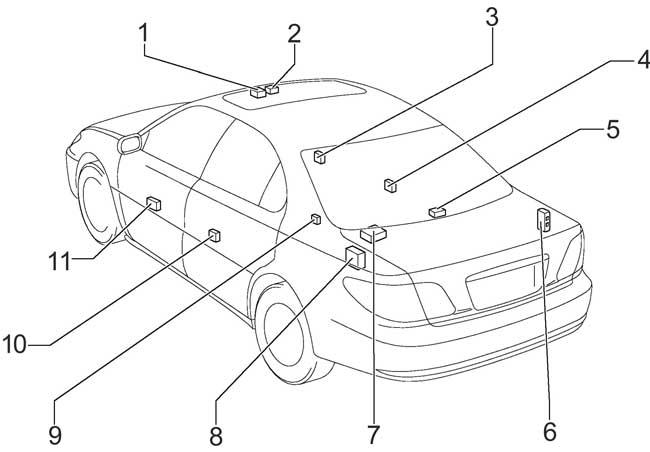 1
2
3
4
5
11
10
9
8
7
6