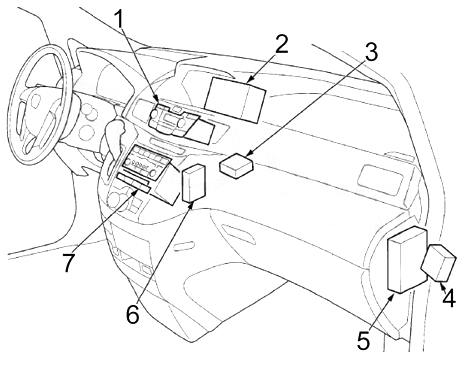 1
2
3
7
6
5
4