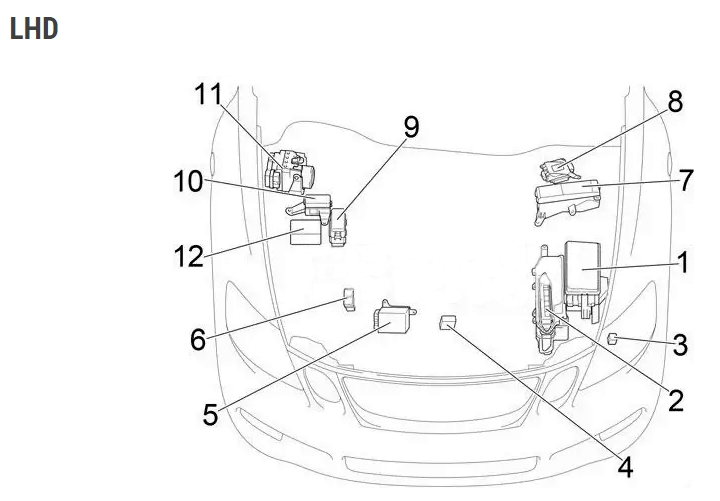 LHD

11
9
8
10
7
12
1
6
3
5
2
4