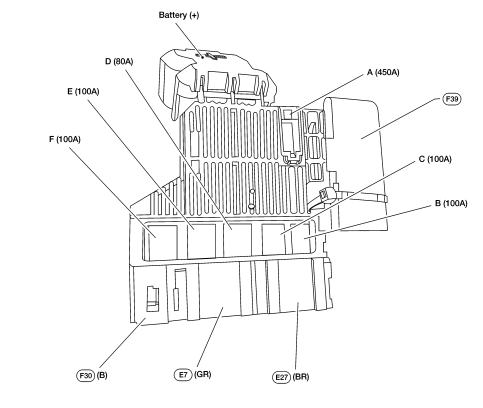 Battery (+)

D (80A)

A (450A)

E (100A)

F39

F (100A)

C (100A)

B (100A)

F30 (B)

E7 (GR)

E27 (BR)