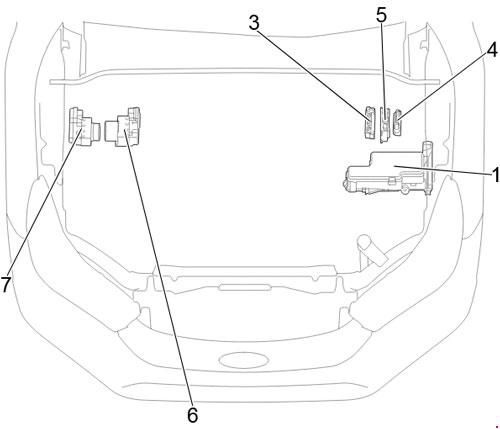 3
5
4
1
7
6