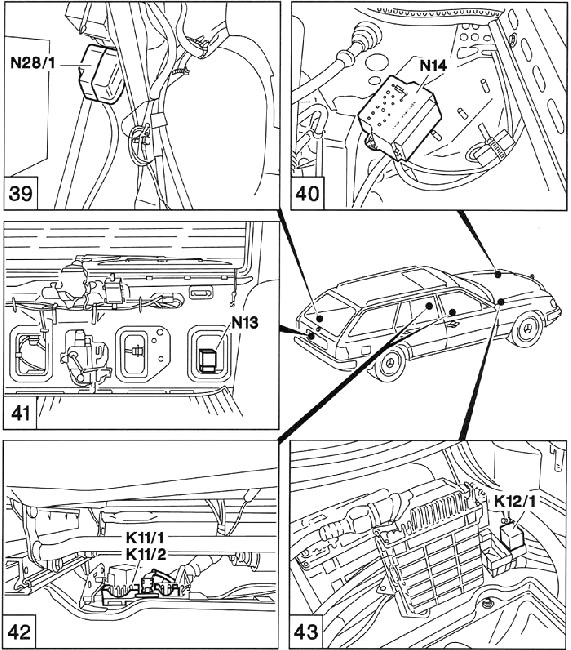 N28/1

39

N14

40

N13

41

K11/1
K11/2

42

K12/1

43