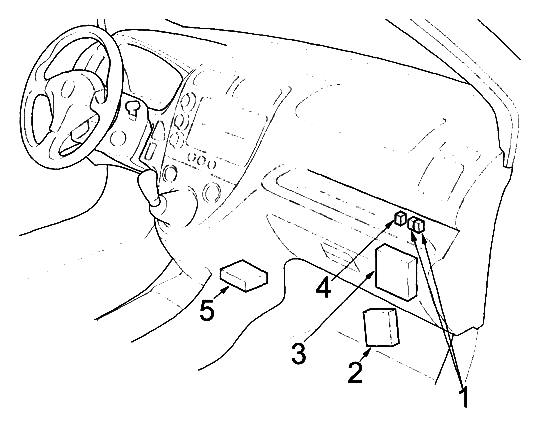 4
5
3
2
1