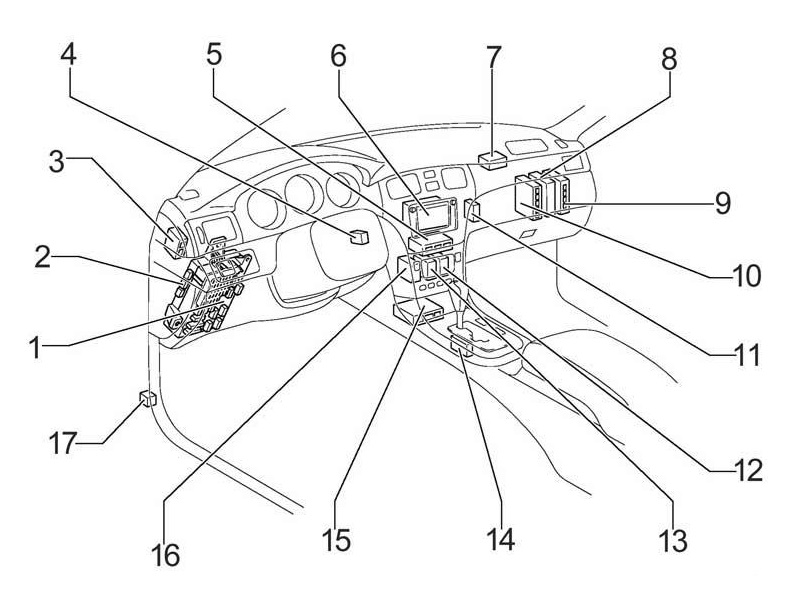 4
5
6
7
8
3
9
2
10
1
11
17
12
16
15
14
13