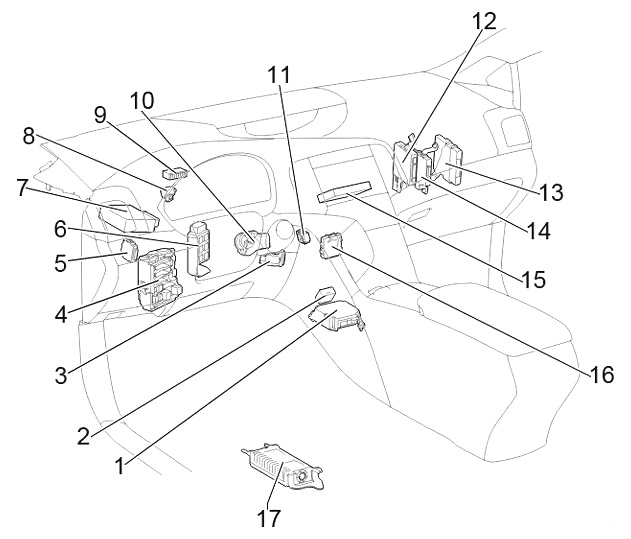 12
11
10
9
8
7
6
5
4
3
2
1
13
14
15
16
17