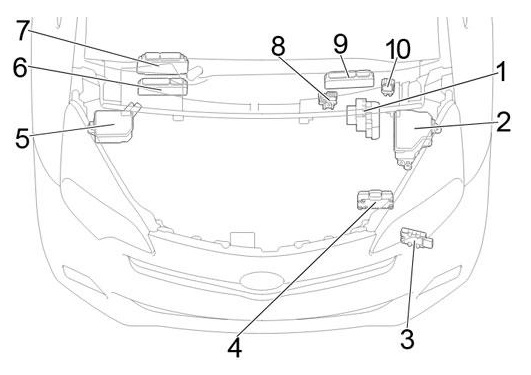 7
6
5
8
9
10
1
2
4
3