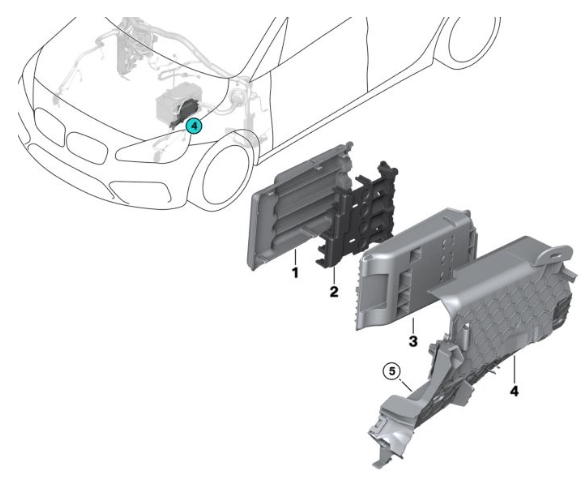 4
1
2
3
5
4