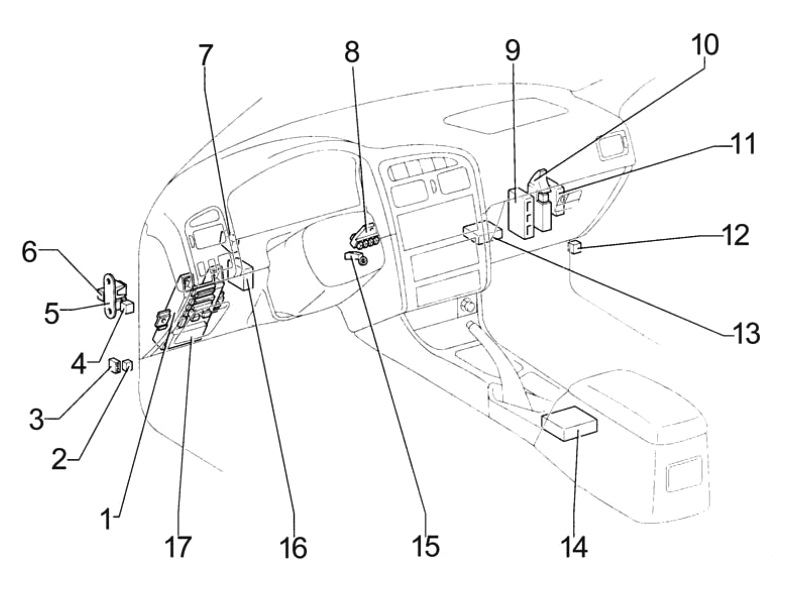 7
8
9
10
11
12
13
6
5
4
3
2
1
17
16
15
14