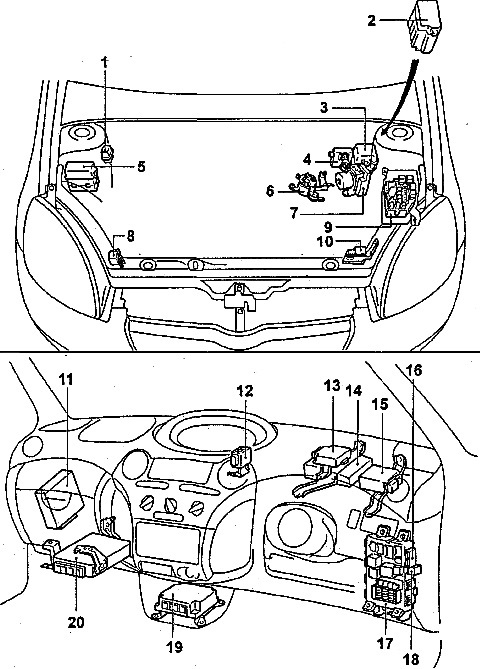 2
1
3
4
5
6
7
8
9
10
11
12
13
14
15
16
20
19
17
18