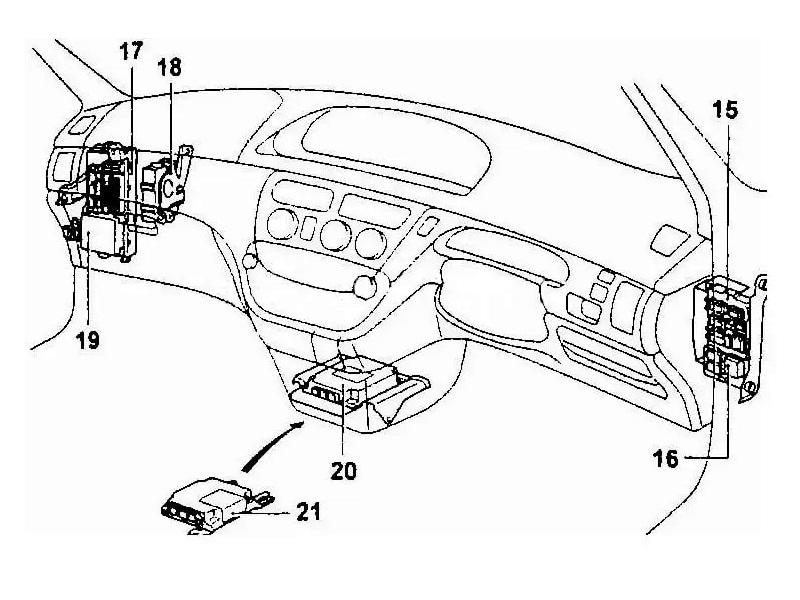 17
18
15
19
20
16
21