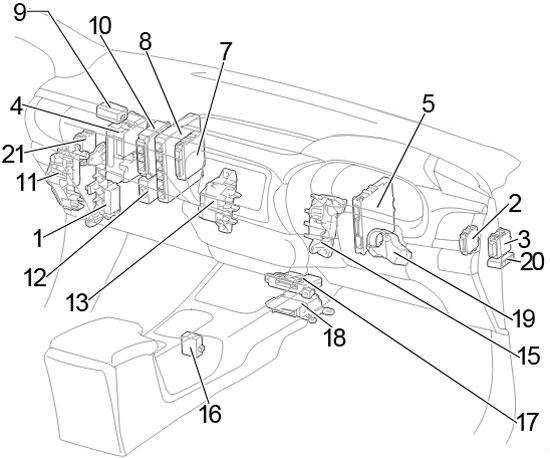 9
10
8
7
4
21
11
1
12
13
5
2
3
20
19
15
18
16
17