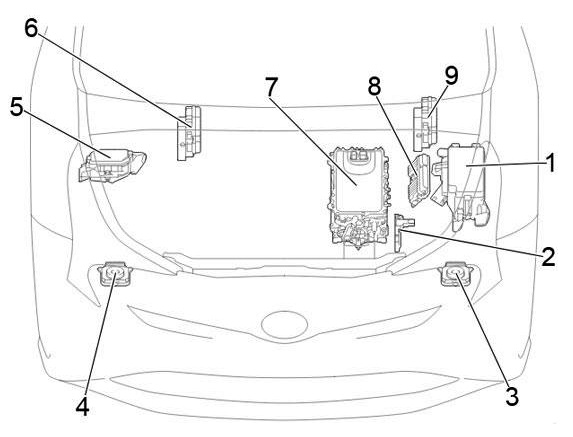 6
5
7
8
9
1
2
4
3