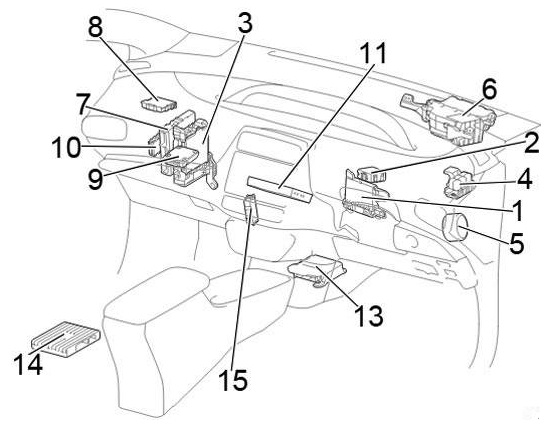 8
3
11
6
7
10
9
2
4
1
5
13
14
15