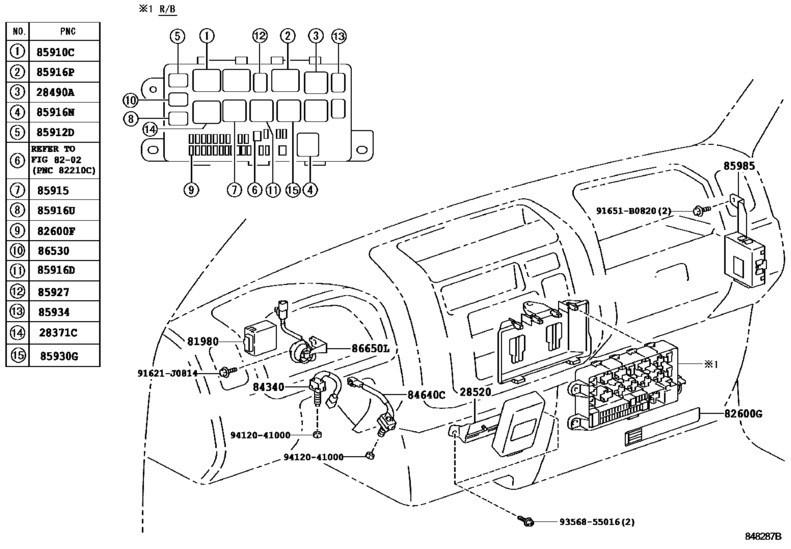 | NO. | PNC |
|---|---|
| ① | 85910C |
| ② | 85916P |
| ③ | 28490A |
| ④ | 85916N |
| ⑤ | 85912D |
| ⑥ | REFER TO FIG 82-02 (PNC 82210C) |
| ⑦ | 85915 |
| ⑧ | 85916U |
| ⑨ | 82600F |
| ⑩ | 86530 |
| ⑪ | 85916D |
| ⑫ | 85927 |
| ⑬ | 85934 |
| ⑭ | 28371C |
| ⑮ | 85930G |

※1 R/B

⑤ ① ⑫ ② ③ ⑬

⑩

⑧

⑭

⑨ ⑦ ⑥ ⑪ ⑮ ④

85985

91651-B0820(2)

81980

86650L

91621-J0814

84340

84640C

28520

※1

82600G

94120-41000

94120-41000

93568-55016(2)

848287B