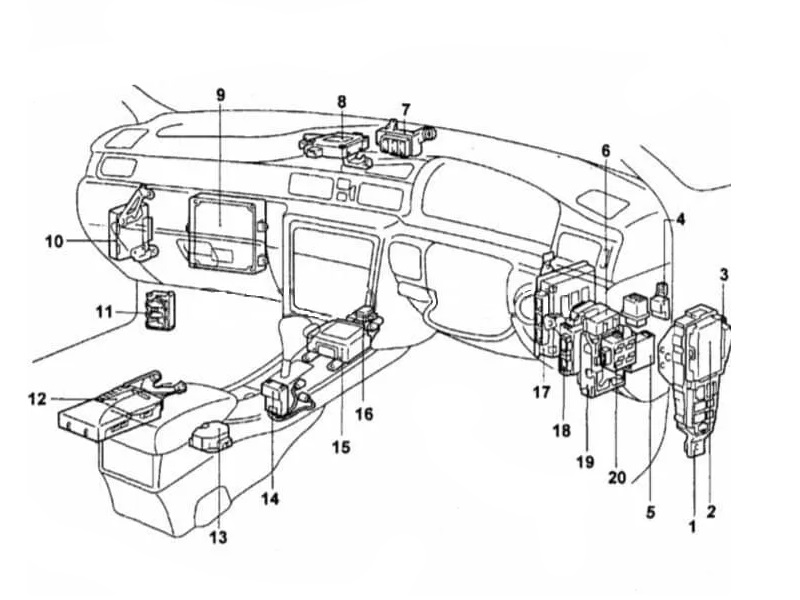 9
8
7
6
4
3
10
11
12
16
15
14
13
17
18
19
20
5
1
2