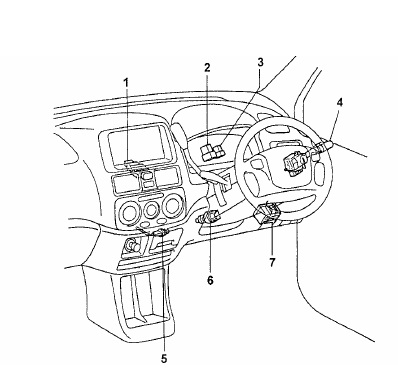 1
2
3
4
5
6
7