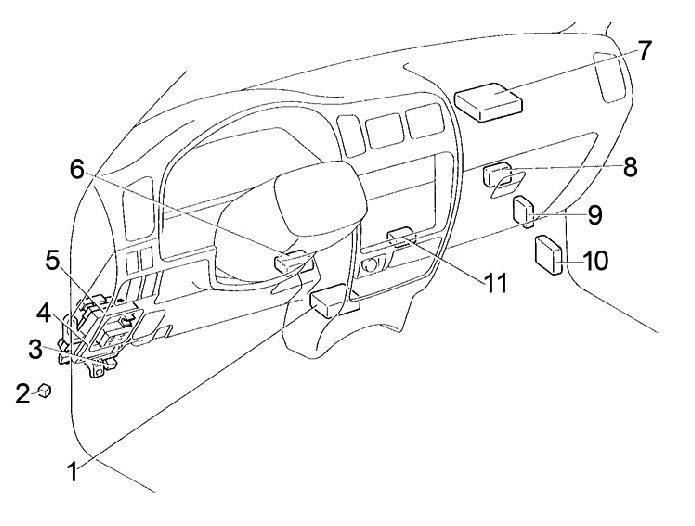 7
6
8
9
5
10
11
4
3
2
1