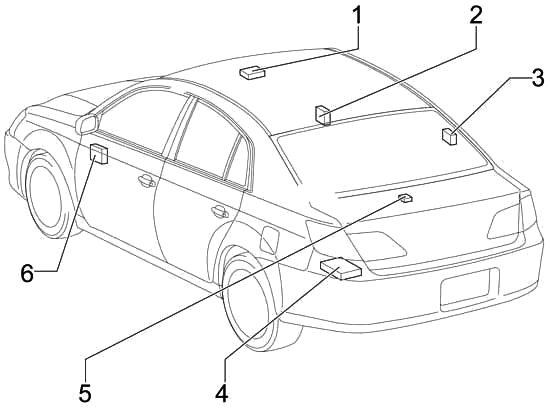 1
2
3
6
5
4