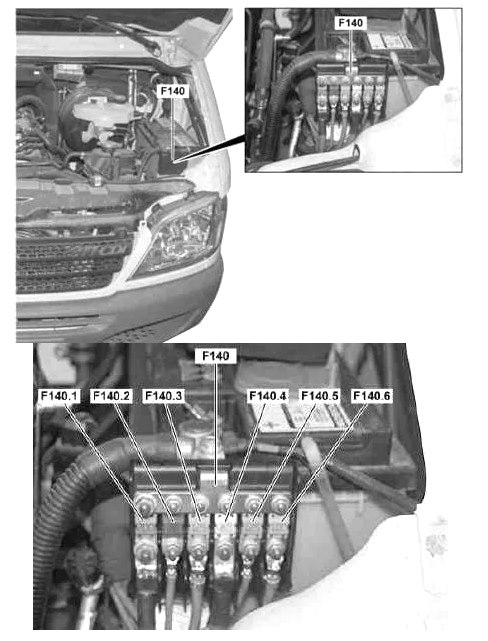 F140

F140

F140

F140.1 F140.2 F140.3 F140.4 F140.5 F140.6