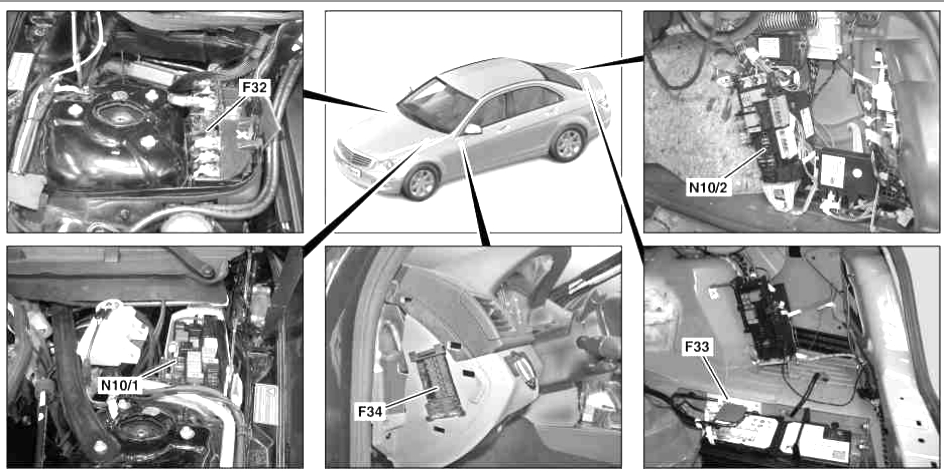 F32

N10/2

N10/1

F34

F33