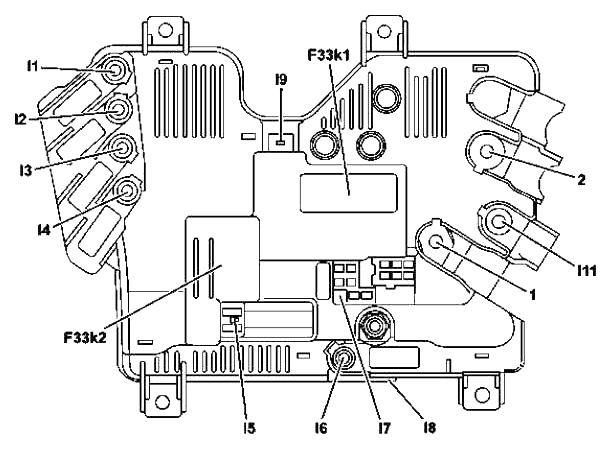 I1
I2
I3
I4
I9
F33k1
2
I11
1
F33k2
I5
I6
I7
I8